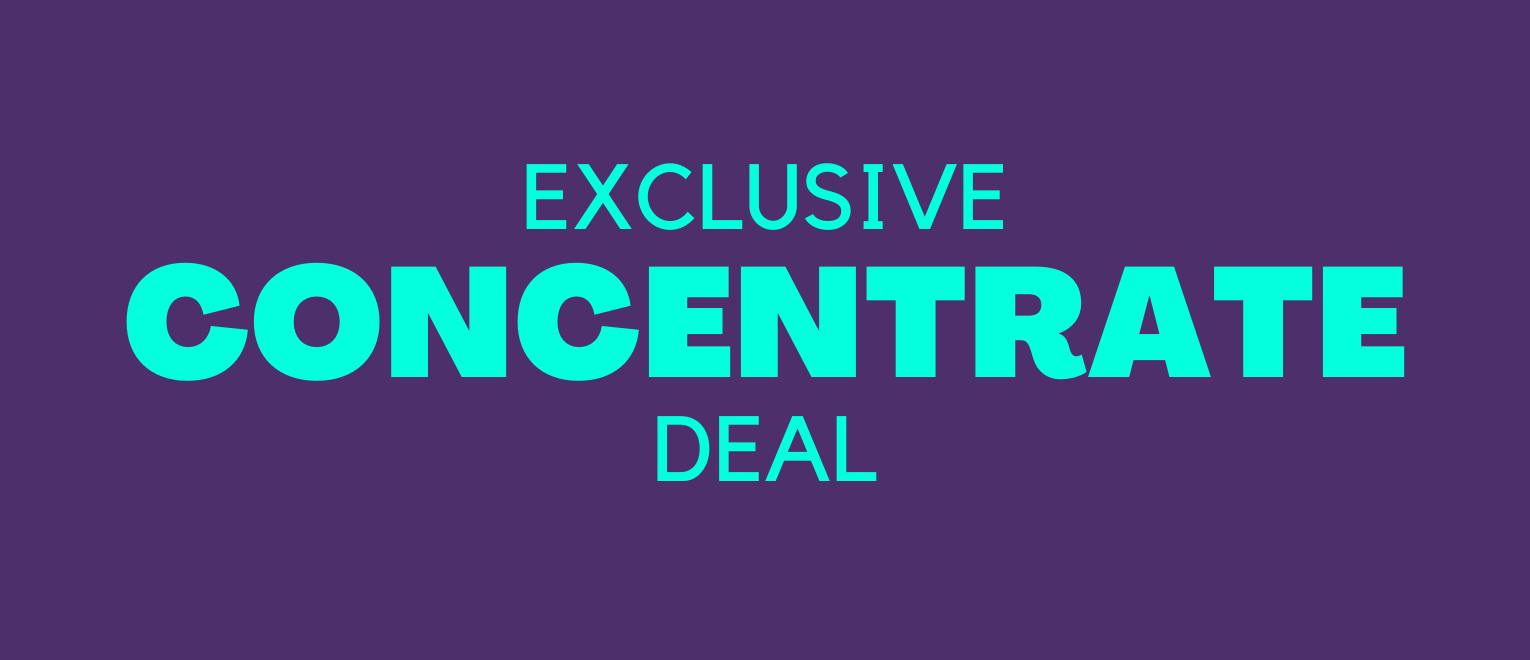 EXCLUSIVE
CONCENTRATE
DEAL